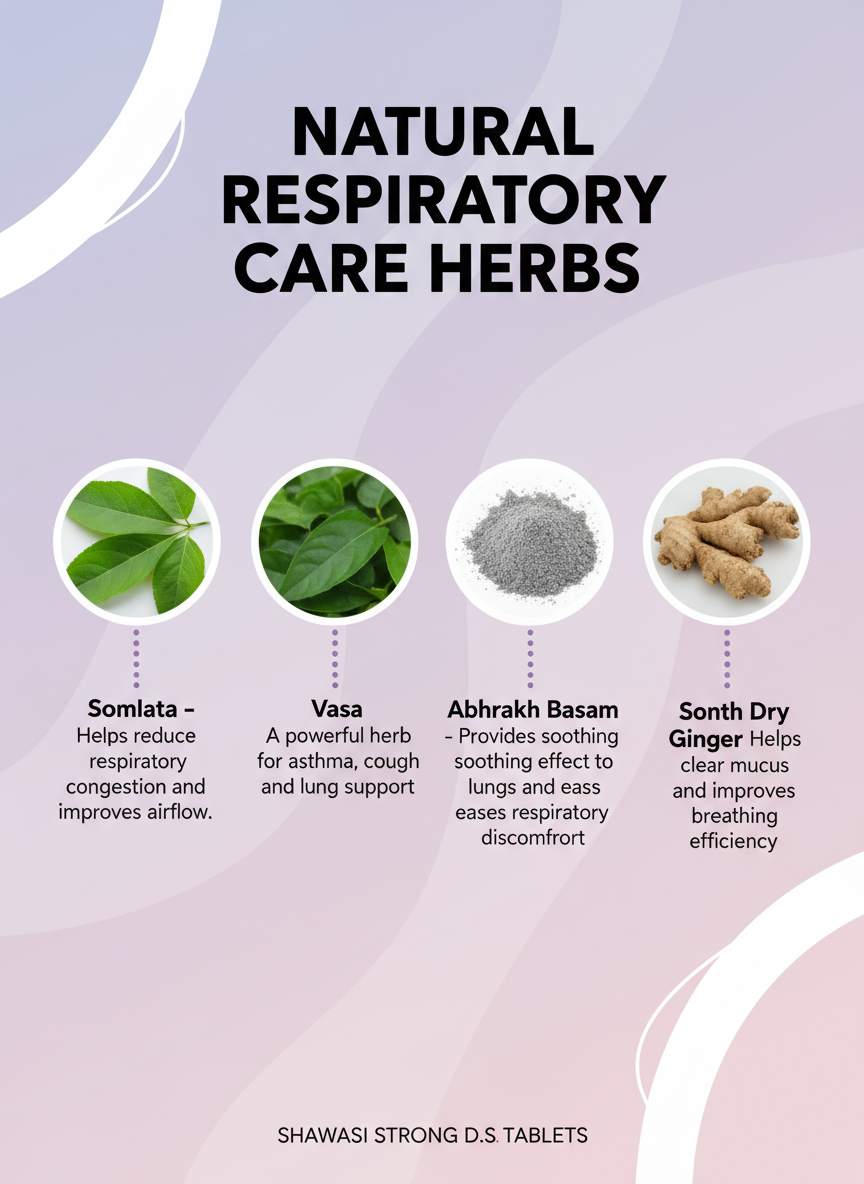 NATURAL RESPIRATORY CARE HERBS

Somlata – Helps reduce respiratory congestion and improves airflow.

Vasa A powerful herb for asthma, cough and lung support

Abhrakh Basam – Provides soothing soothing effect to lungs and eass eases respiratory discomfrort

Sonth Dry Ginger Helps clear mucus and improves breathing efficiency

SHAWASI STRONG D.S. TABLETS